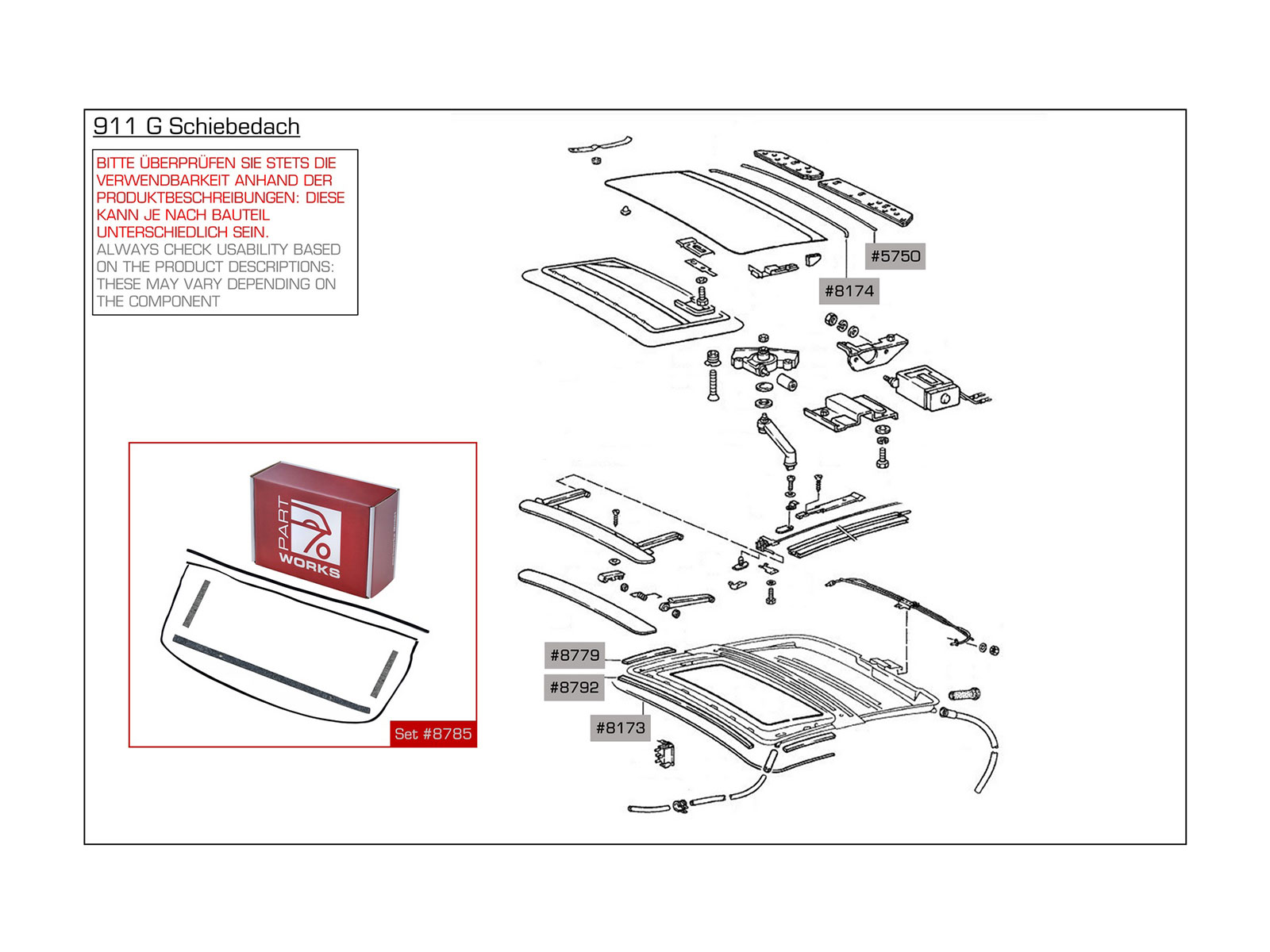 911 G Schiebedach

BITTE ÜBERPRÜFEN SIE STETS DIE VERWENDBARKEIT ANHAND DER PRODUKTBESCHREIBUNGEN: DIESE KANN JE NACH BAUTEIL UNTERSCHIEDLICH SEIN.
ALWAYS CHECK USABILITY BASED ON THE PRODUCT DESCRIPTIONS: THESE MAY VARY DEPENDING ON THE COMPONENT

PART WORKS

Set #8785

#5750

#8174

#8779

#8792

#8173