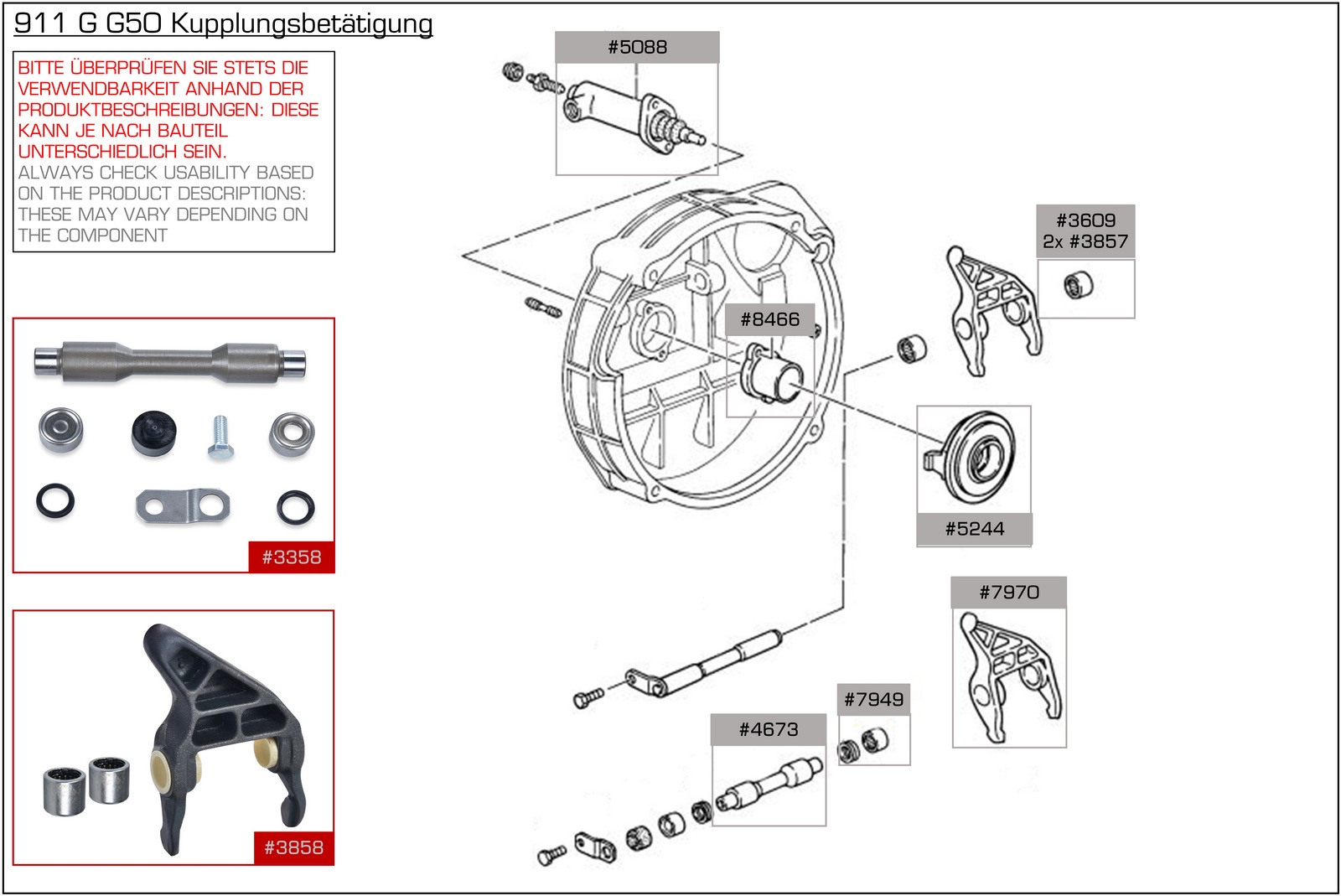 911 G G50 Kupplungsbetätigung

BITTE ÜBERPRÜFEN SIE STETS DIE VERWENDBARKEIT ANHAND DER PRODUKTBESCHREIBUNGEN: DIESE KANN JE NACH BAUTEIL UNTERSCHIEDLICH SEIN.
ALWAYS CHECK USABILITY BASED ON THE PRODUCT DESCRIPTIONS: THESE MAY VARY DEPENDING ON THE COMPONENT

#3358

#3858

#5088

#3609
2x #3857

#8466

#5244

#7970

#7949

#4673